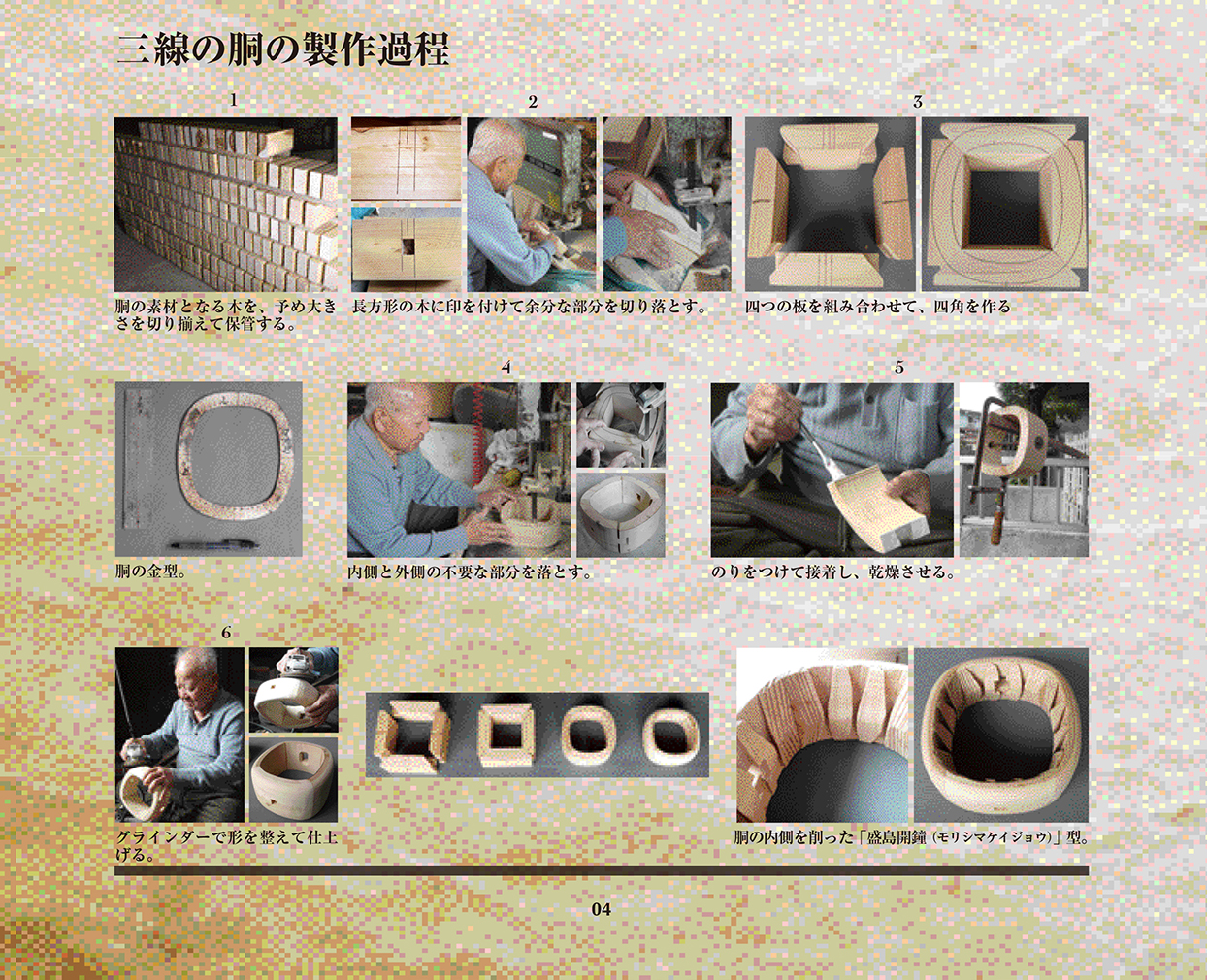 三線の胴の製作過程

1

胴の素材となる木を、予め大きさを切り揃えて保管する。

2

長方形の木に印を付けて余分な部分を切り落とす。

3

四つの板を組み合わせて、四角を作る

胴の金型。

4

内側と外側の不要な部分を落とす。

5

のりをつけて接着し、乾燥させる。

6

グラインダーで形を整えて仕上げる。

胴の内側を削った「盛島開鐘（モリシマケイジョウ）」型。

04