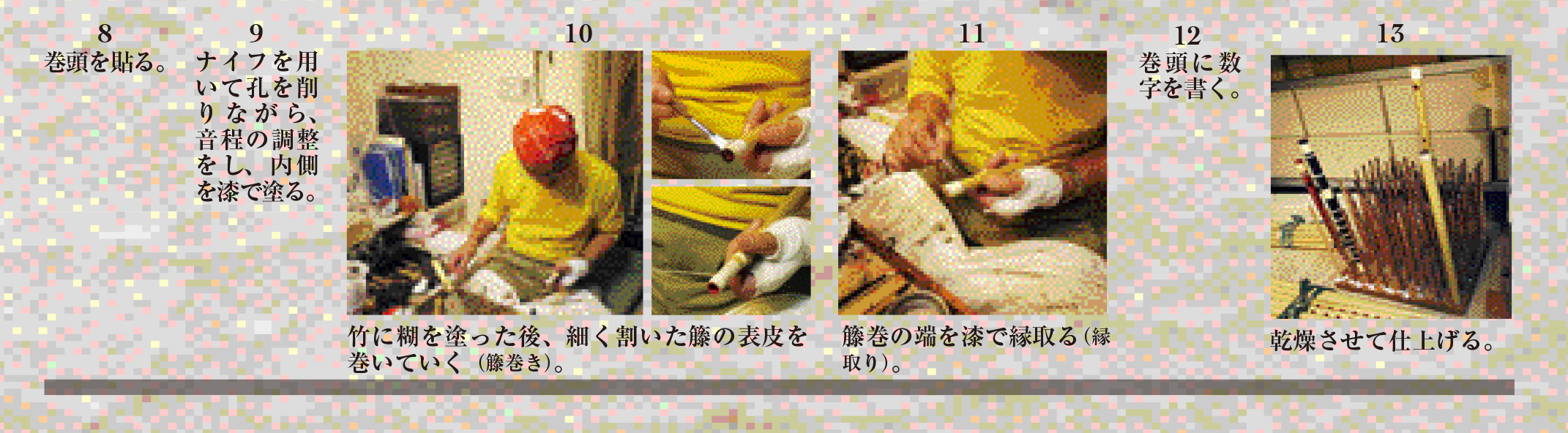 8
巻頭を貼る。

9
ナイフを用いて孔を削りながら、音程の調整をし、内側を漆で塗る。

10
竹に糊を塗った後、細く割いた籐の表皮を巻いていく（籐巻き）。

11
籐巻の端を漆で縁取る（縁取り）。

12
巻頭に数字を書く。

13
乾燥させて仕上げる。